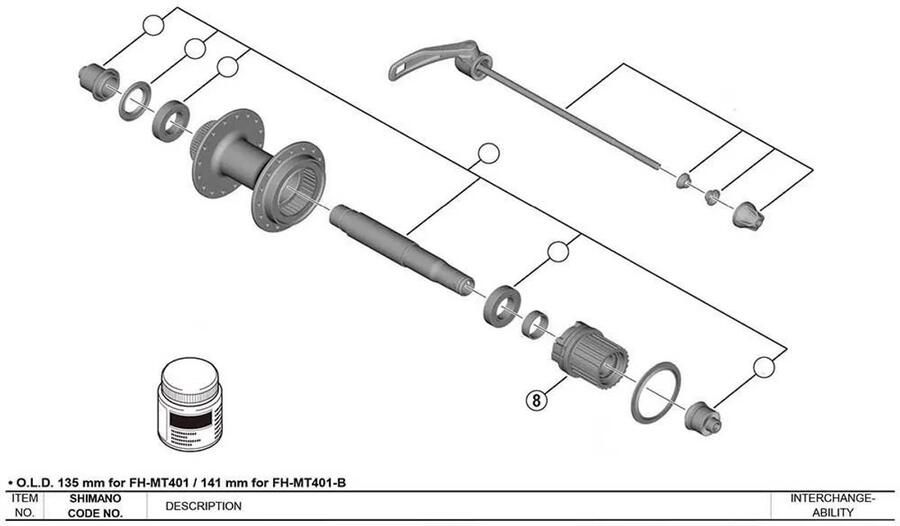 8

• O.L.D. 135 mm for FH-MT401 / 141 mm for FH-MT401-B

| ITEM NO. | SHIMANO CODE NO. | DESCRIPTION | INTERCHANGE-ABILITY |
|---|---|---|---|