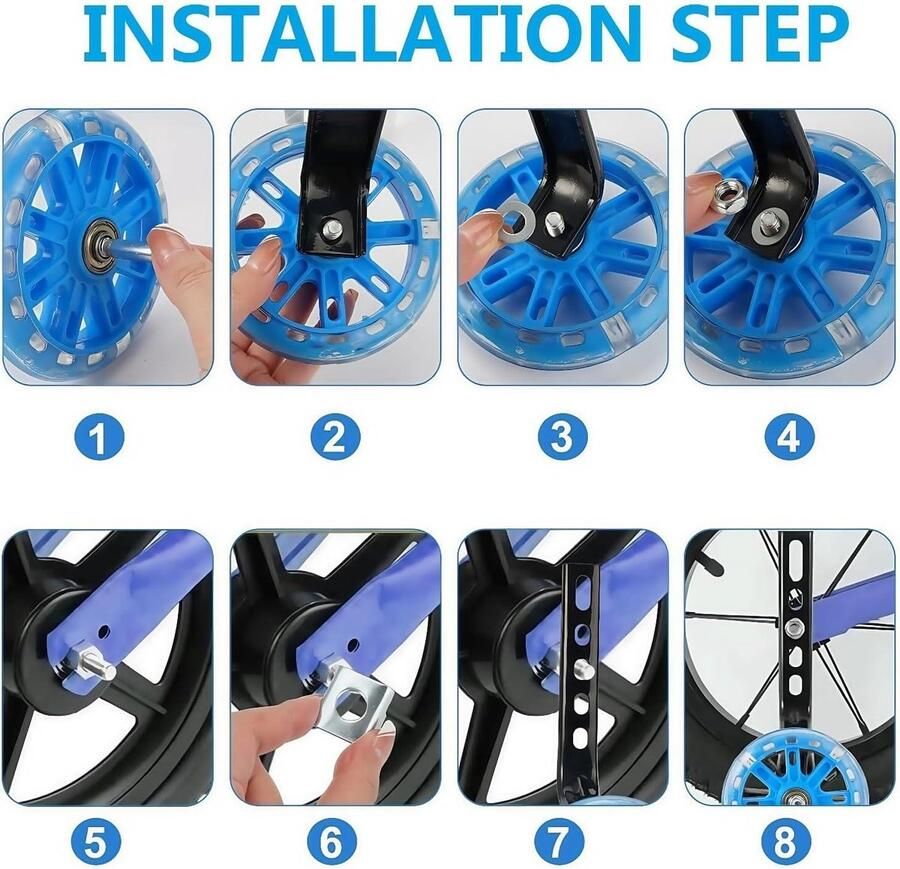 INSTALLATION STEP

1

2

3

4

5

6

7

8