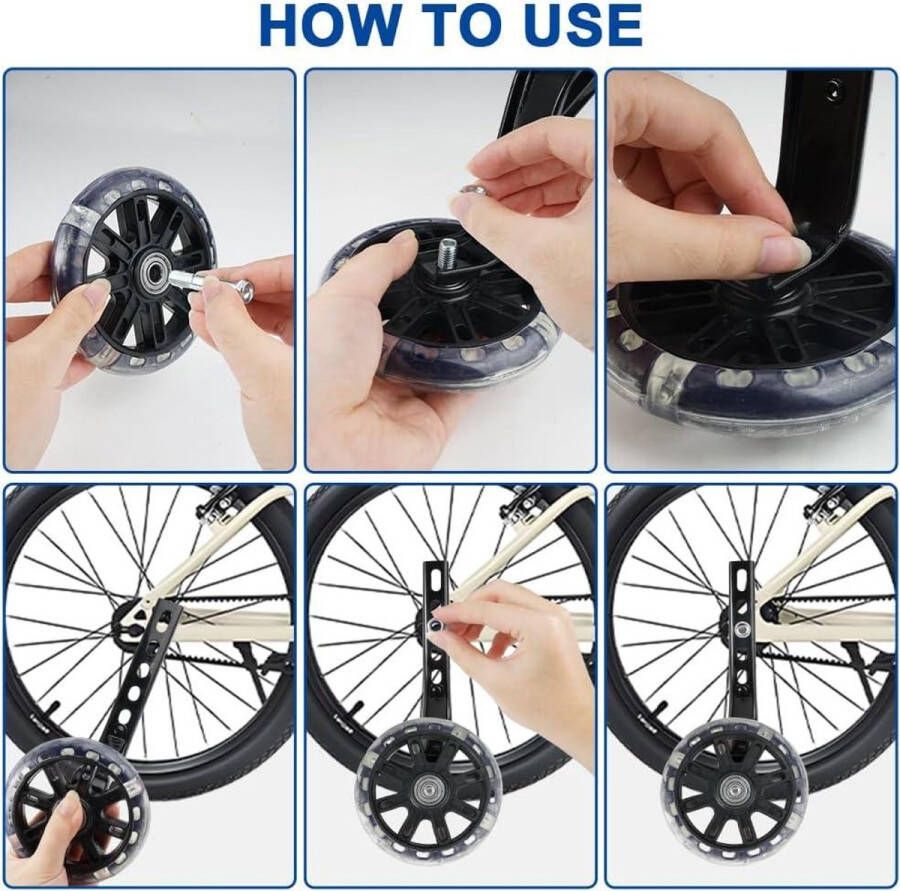 HOW TO USE