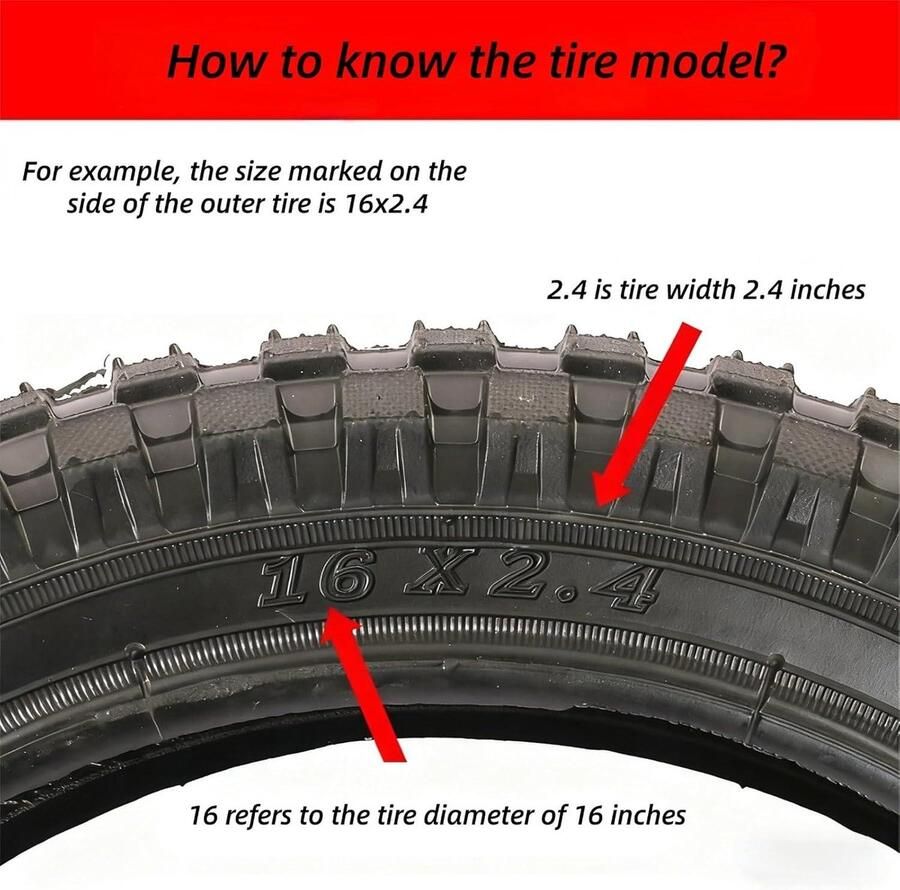 How to know the tire model?

For example, the size marked on the side of the outer tire is 16x2.4

2.4 is tire width 2.4 inches

16 X 2.4

16 refers to the tire diameter of 16 inches