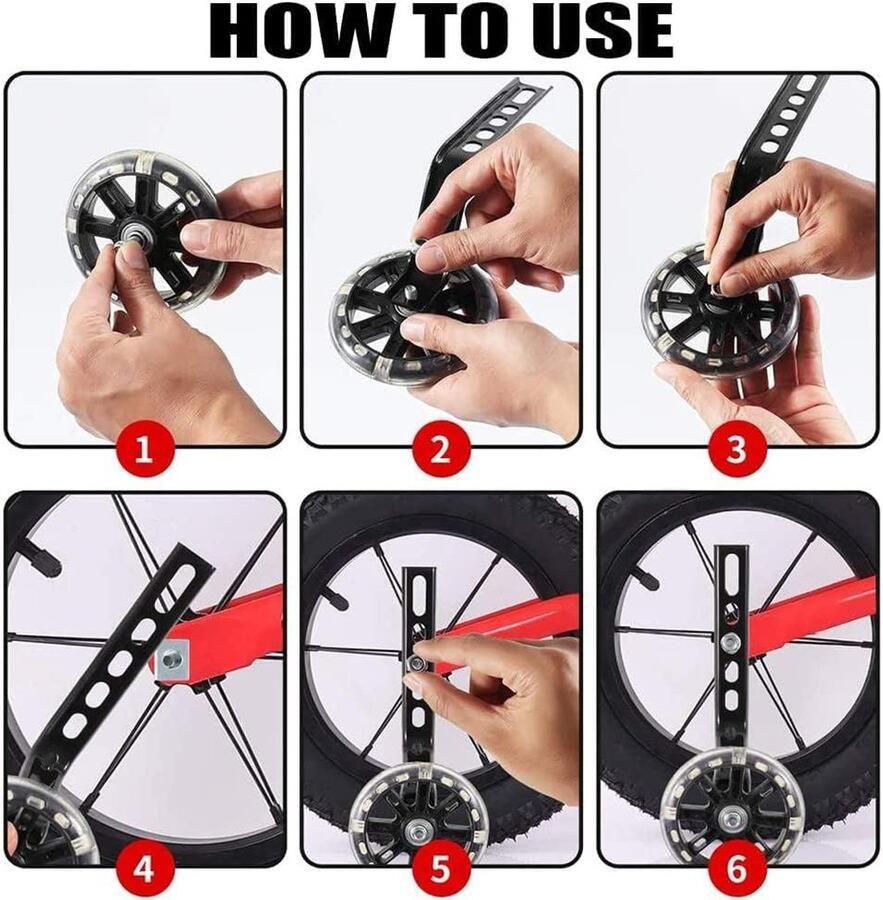 HOW TO USE

1

2

3

4

5

6